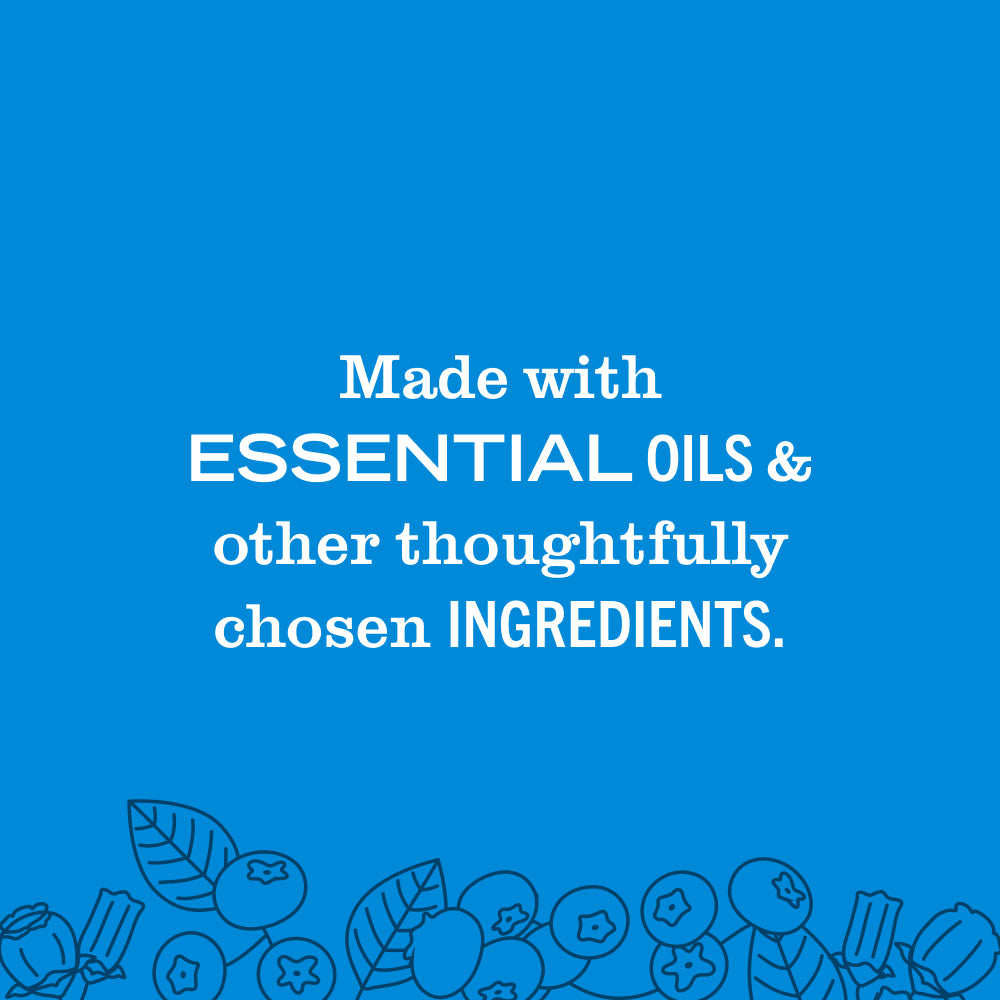 Made with ESSENTIAL OILS & other thoughtfully chosen INGREDIENTS.