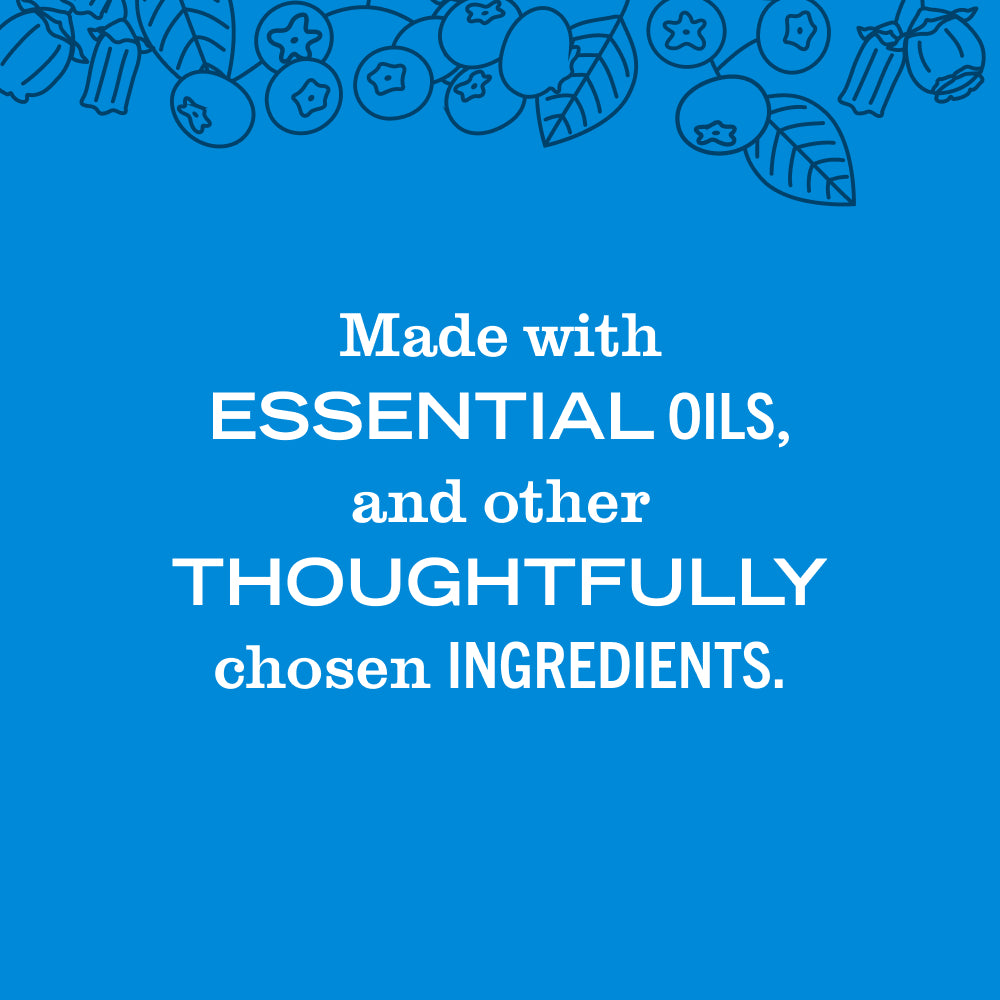 Made with ESSENTIAL OILS, and other THOUGHTFULLY chosen INGREDIENTS.