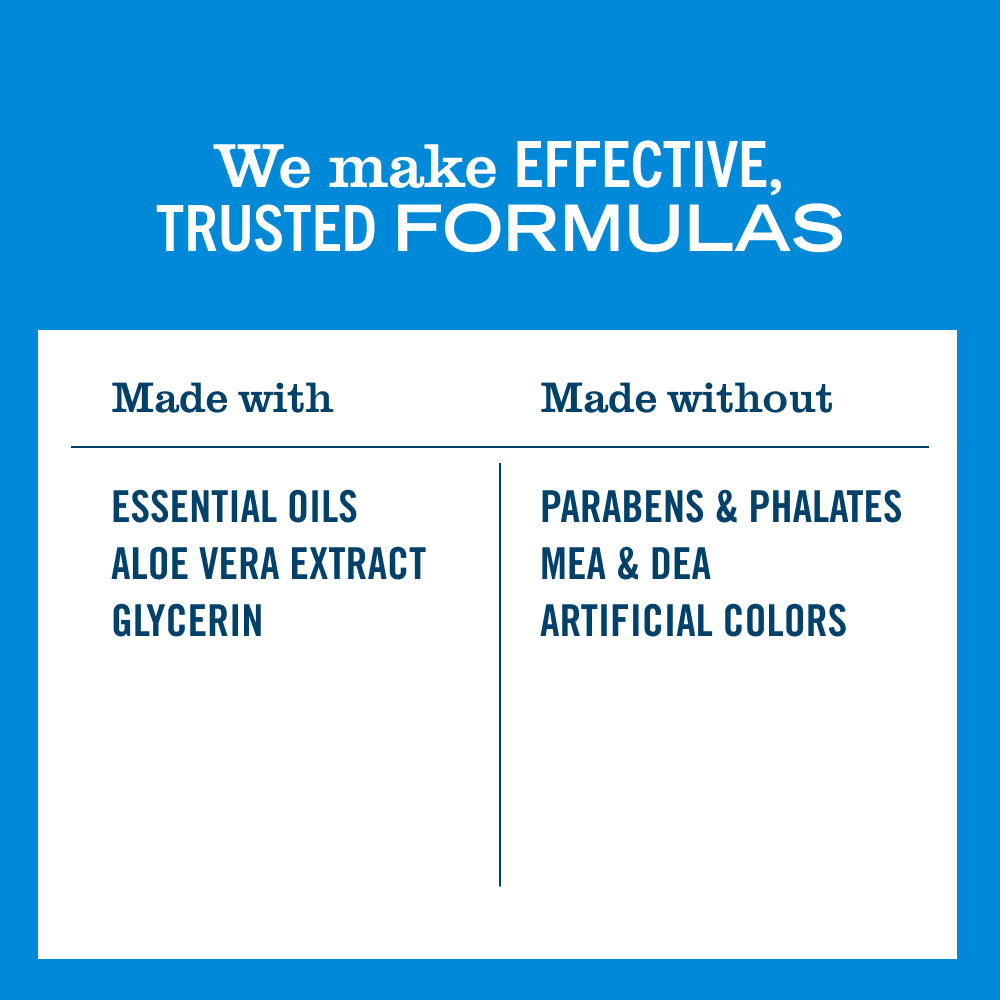 We make EFFECTIVE, TRUSTED FORMULAS

| Made with | Made without |
|---|---|
| ESSENTIAL OILS | PARABENS & PHALATES |
| ALOE VERA EXTRACT | MEA & DEA |
| GLYCERIN | ARTIFICIAL COLORS |